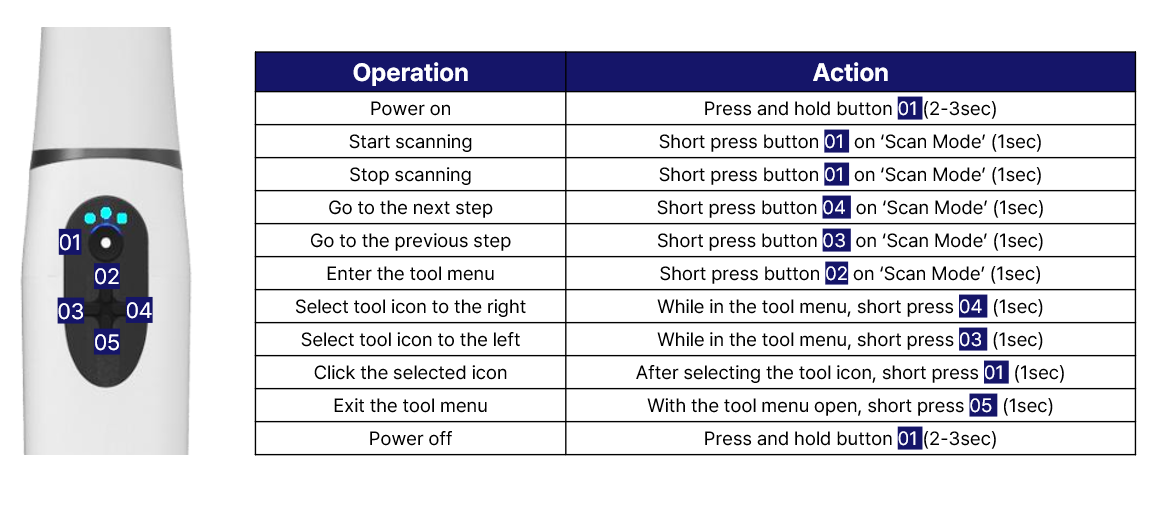 01
02
03
04
05

| Operation | Action |
|---|---|
| Power on | Press and hold button 01 (2-3sec) |
| Start scanning | Short press button 01 on ‘Scan Mode’ (1sec) |
| Stop scanning | Short press button 01 on ‘Scan Mode’ (1sec) |
| Go to the next step | Short press button 04 on ‘Scan Mode’ (1sec) |
| Go to the previous step | Short press button 03 on ‘Scan Mode’ (1sec) |
| Enter the tool menu | Short press button 02 on ‘Scan Mode’ (1sec) |
| Select tool icon to the right | While in the tool menu, short press 04 (1sec) |
| Select tool icon to the left | While in the tool menu, short press 03 (1sec) |
| Click the selected icon | After selecting the tool icon, short press 01 (1sec) |
| Exit the tool menu | With the tool menu open, short press 05 (1sec) |
| Power off | Press and hold button 01 (2-3sec) |