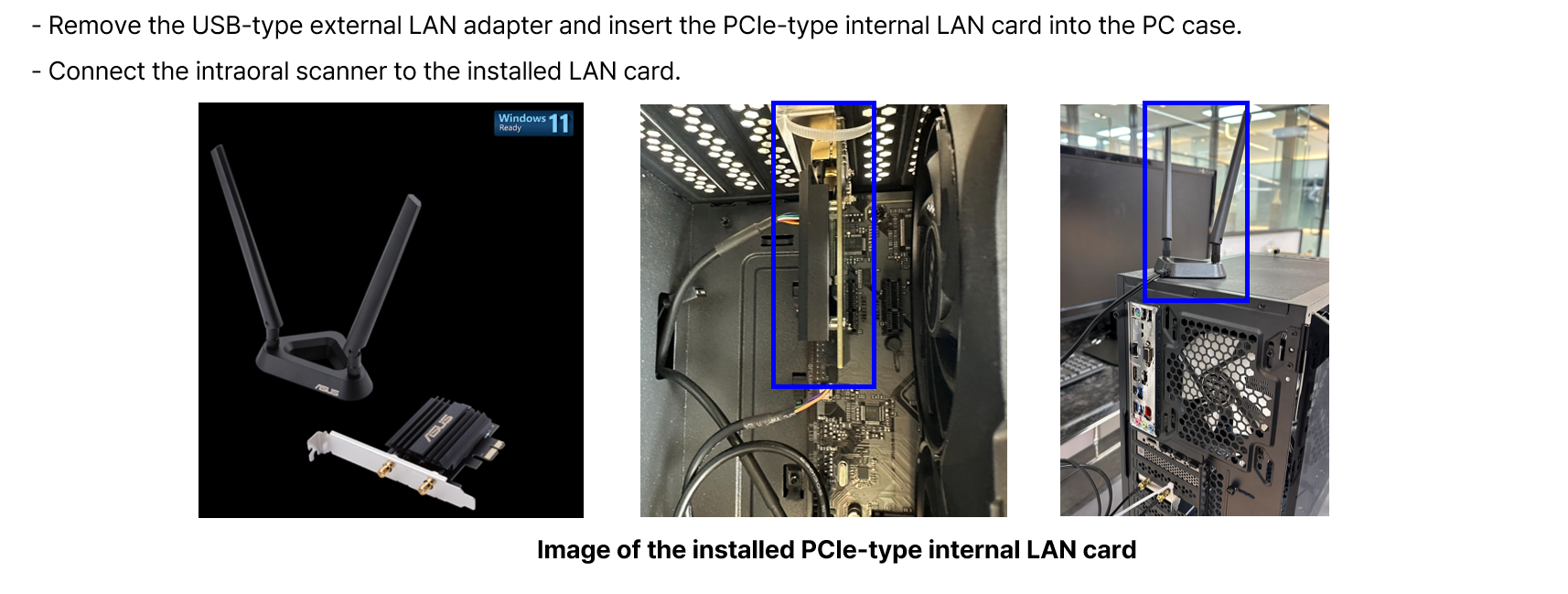 - Remove the USB-type external LAN adapter and insert the PCIe-type internal LAN card into the PC case.

- Connect the intraoral scanner to the installed LAN card.

Windows Ready 11

ASUS

ASUS

Image of the installed PCIe-type internal LAN card