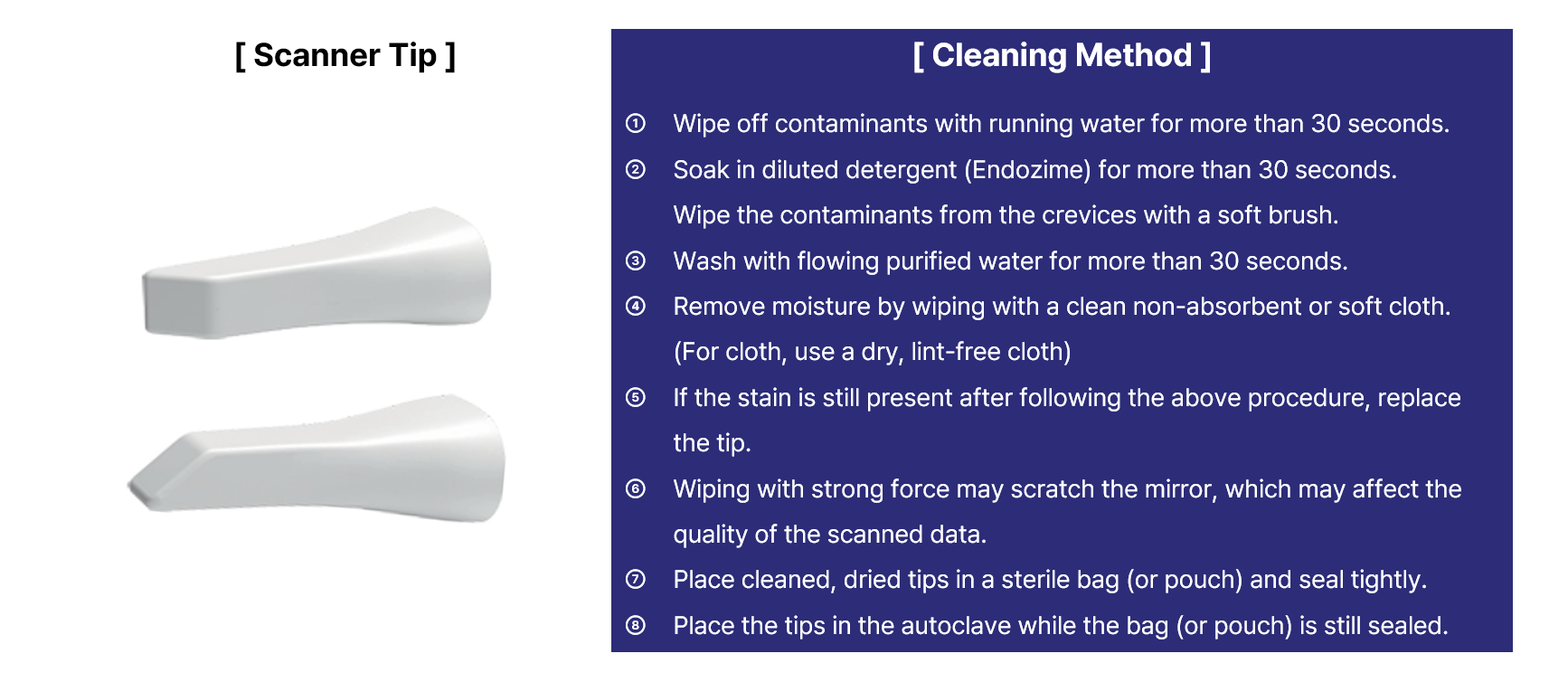 [ Scanner Tip ]

[ Cleaning Method ]

① Wipe off contaminants with running water for more than 30 seconds.

② Soak in diluted detergent (Endozime) for more than 30 seconds.
Wipe the contaminants from the crevices with a soft brush.

③ Wash with flowing purified water for more than 30 seconds.

④ Remove moisture by wiping with a clean non-absorbent or soft cloth.
(For cloth, use a dry, lint-free cloth)

⑤ If the stain is still present after following the above procedure, replace the tip.

⑥ Wiping with strong force may scratch the mirror, which may affect the quality of the scanned data.

⑦ Place cleaned, dried tips in a sterile bag (or pouch) and seal tightly.

⑧ Place the tips in the autoclave while the bag (or pouch) is still sealed.