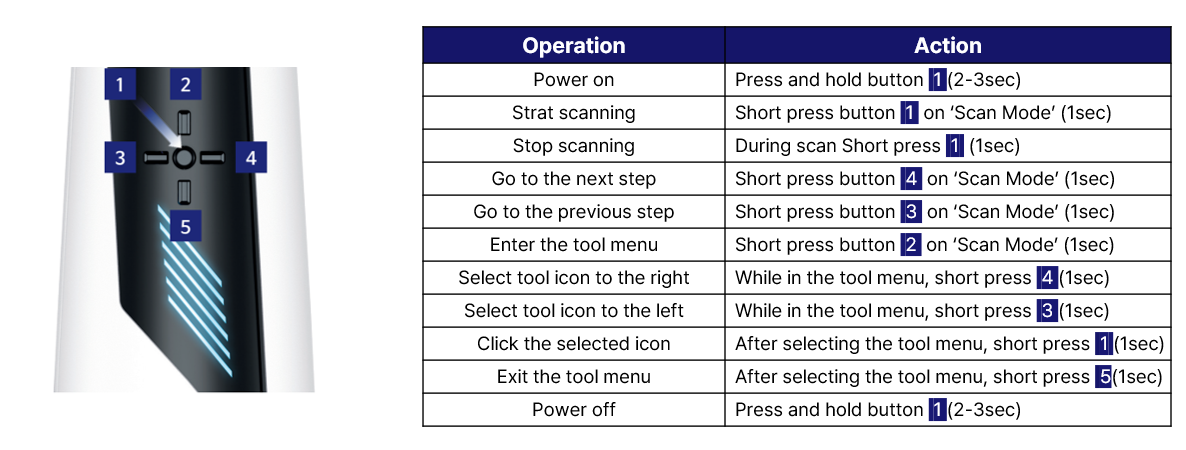 1
2
3
4
5

| Operation | Action |
|---|---|
| Power on | Press and hold button 1 (2-3sec) |
| Strat scanning | Short press button 1 on 'Scan Mode' (1sec) |
| Stop scanning | During scan Short press 1 (1sec) |
| Go to the next step | Short press button 4 on 'Scan Mode' (1sec) |
| Go to the previous step | Short press button 3 on 'Scan Mode' (1sec) |
| Enter the tool menu | Short press button 2 on 'Scan Mode' (1sec) |
| Select tool icon to the right | While in the tool menu, short press 4 (1sec) |
| Select tool icon to the left | While in the tool menu, short press 3 (1sec) |
| Click the selected icon | After selecting the tool menu, short press 1 (1sec) |
| Exit the tool menu | After selecting the tool menu, short press 5 (1sec) |
| Power off | Press and hold button 1 (2-3sec) |