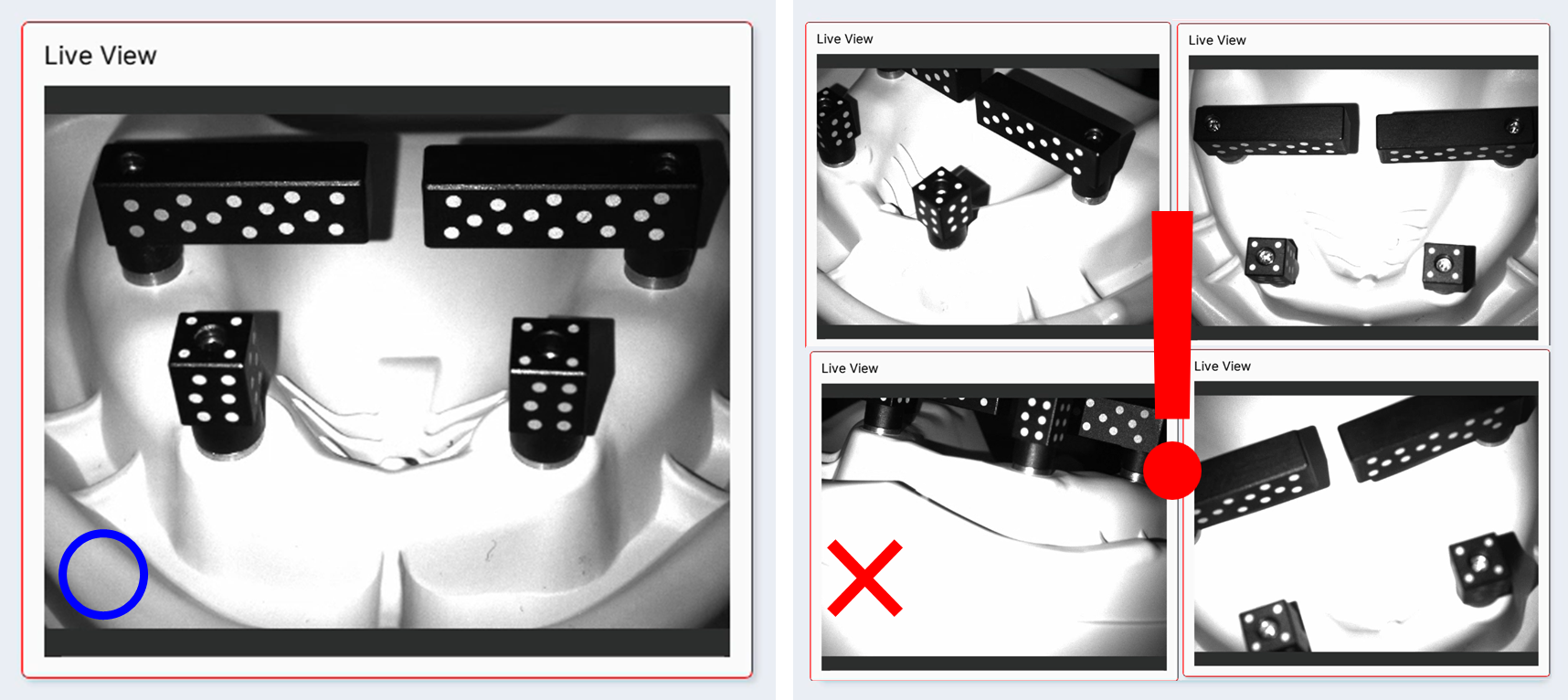 Live View

Live View

Live View

Live View

Live View