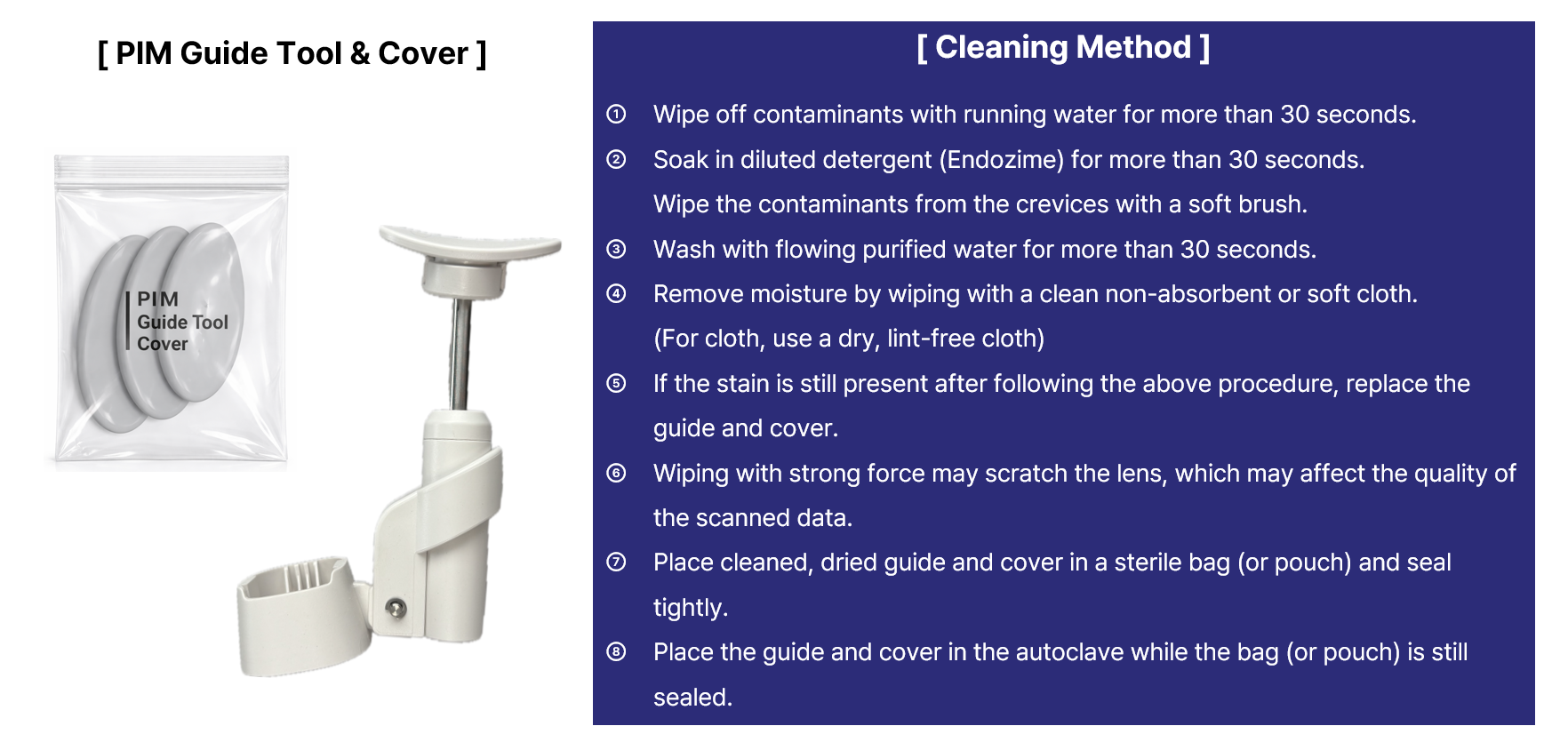 [ PIM Guide Tool & Cover ]

PIM
Guide Tool
Cover

[ Cleaning Method ]

① Wipe off contaminants with running water for more than 30 seconds.

② Soak in diluted detergent (Endozime) for more than 30 seconds. Wipe the contaminants from the crevices with a soft brush.

③ Wash with flowing purified water for more than 30 seconds.

④ Remove moisture by wiping with a clean non-absorbent or soft cloth. (For cloth, use a dry, lint-free cloth)

⑤ If the stain is still present after following the above procedure, replace the guide and cover.

⑥ Wiping with strong force may scratch the lens, which may affect the quality of the scanned data.

⑦ Place cleaned, dried guide and cover in a sterile bag (or pouch) and seal tightly.

⑧ Place the guide and cover in the autoclave while the bag (or pouch) is still sealed.